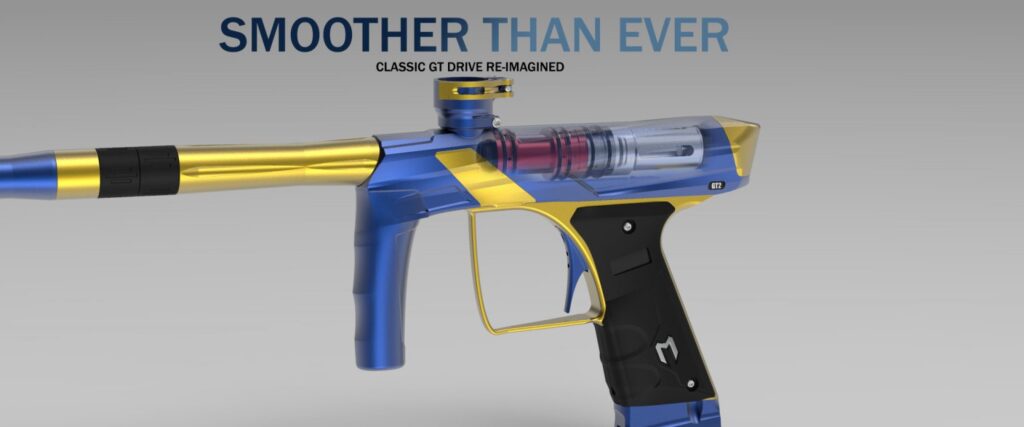 SMOOTHER THAN EVER
CLASSIC GT DRIVE RE-IMAGINED

GT2